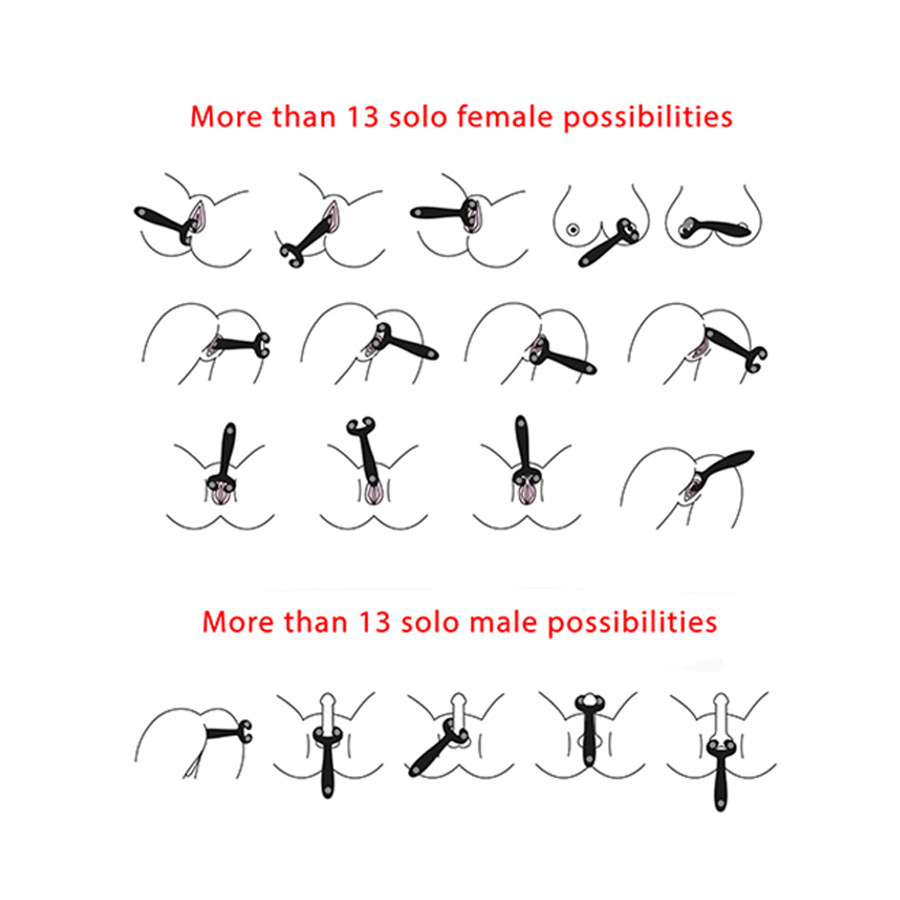 More than 13 solo female possibilities

More than 13 solo male possibilities